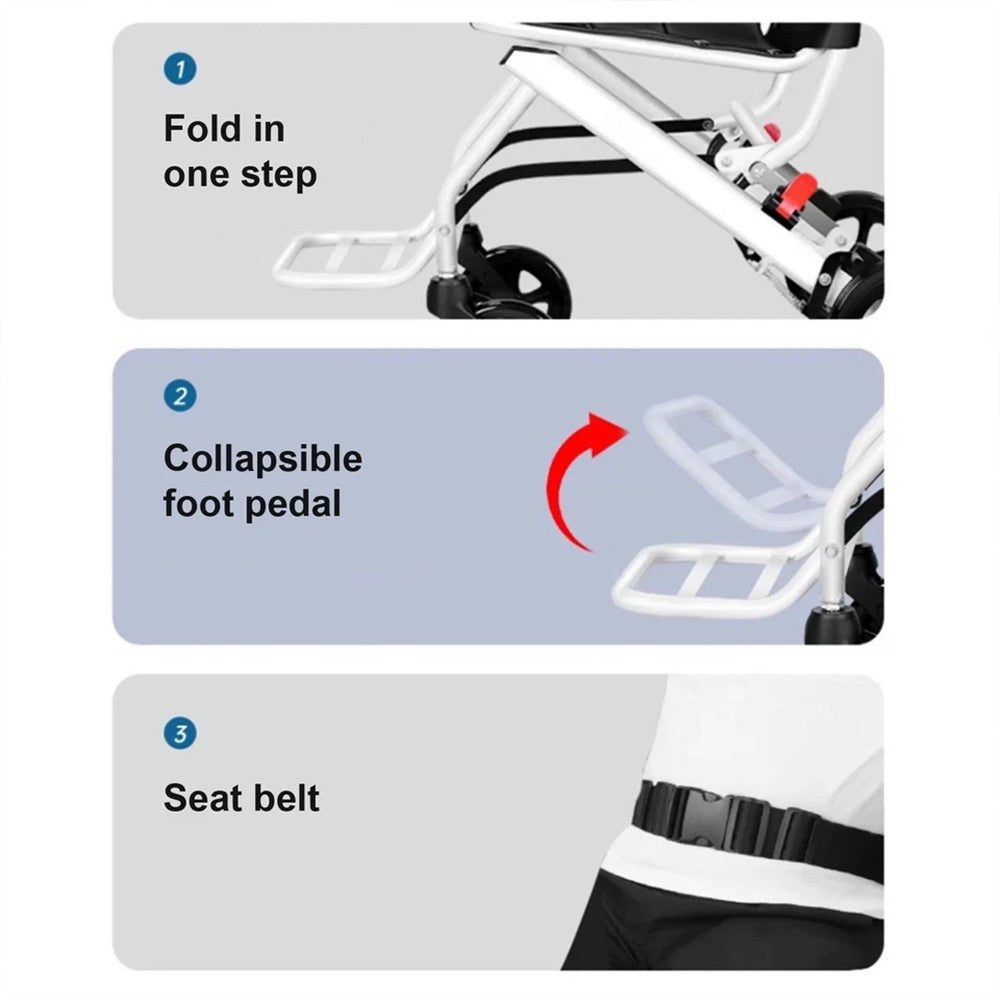 1
Fold in one step

2
Collapsible foot pedal

3
Seat belt